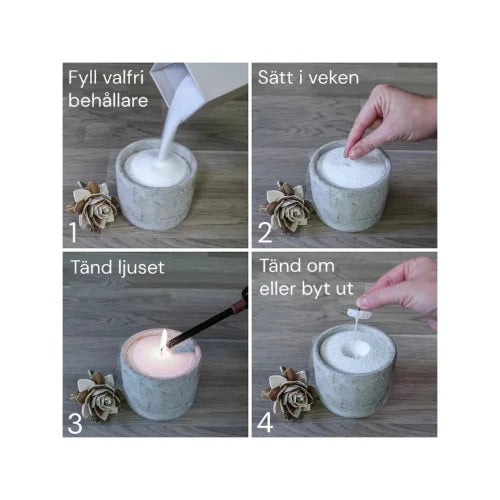 Fyll valfri behållare

1

Sätt i veken

2

Tänd ljuset

3

Tänd om eller byt ut

4