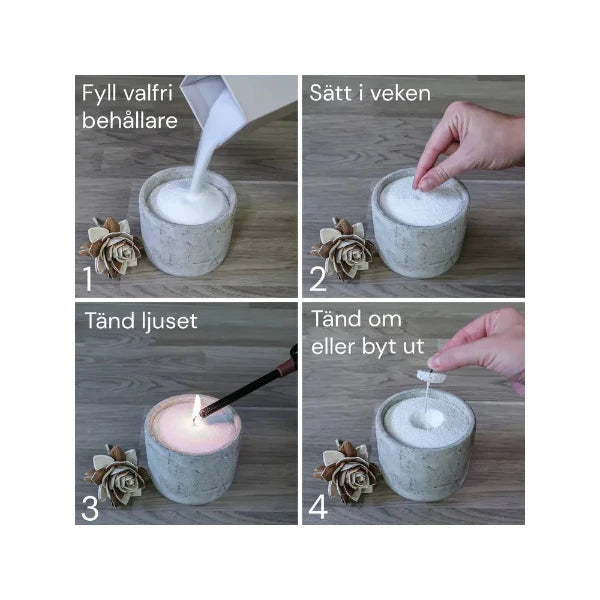 Fyll valfri behållare

1

Sätt i veken

2

Tänd ljuset

3

Tänd om eller byt ut

4